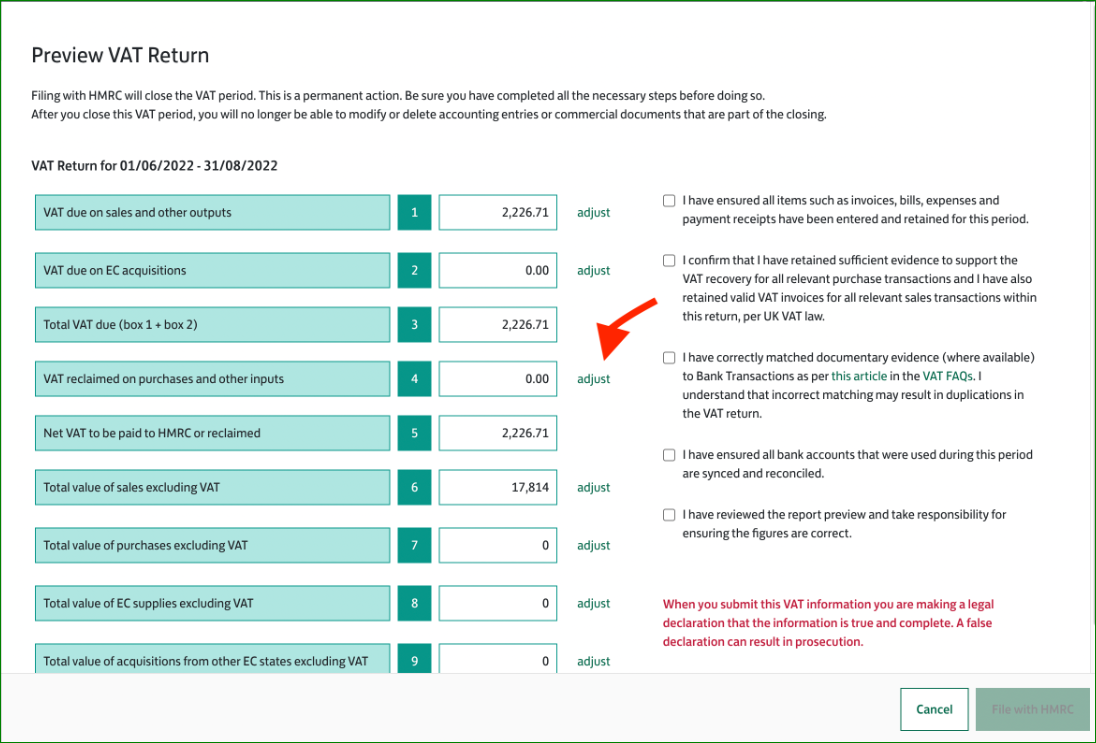 Preview VAT Return

Filing with HMRC will close the VAT period. This is a permanent action. Be sure you have completed all the necessary steps before doing so.
After you close this VAT period, you will no longer be able to modify or delete accounting entries or commercial documents that are part of the closing.

VAT Return for 01/06/2022 - 31/08/2022

| | | | |
|---|---|---|---|
| VAT due on sales and other outputs | 1 | 2,226.71 | adjust |
| VAT due on EC acquisitions | 2 | 0.00 | adjust |
| Total VAT due (box 1 + box 2) | 3 | 2,226.71 | |
| VAT reclaimed on purchases and other inputs | 4 | 0.00 | adjust |
| Net VAT to be paid to HMRC or reclaimed | 5 | 2,226.71 | |
| Total value of sales excluding VAT | 6 | 17,814 | adjust |
| Total value of purchases excluding VAT | 7 | 0 | adjust |
| Total value of EC supplies excluding VAT | 8 | 0 | adjust |
| Total value of acquisitions from other EC states excluding VAT | 9 | 0 | adjust |

I have ensured all items such as invoices, bills, expenses and payment receipts have been entered and retained for this period.

I confirm that I have retained sufficient evidence to support the VAT recovery for all relevant purchase transactions and I have also retained valid VAT invoices for all relevant sales transactions within this return, per UK VAT law.

I have correctly matched documentary evidence (where available) to Bank Transactions as per this article in the VAT FAQs. I understand that incorrect matching may result in duplications in the VAT return.

I have ensured all bank accounts that were used during this period are synced and reconciled.

I have reviewed the report preview and take responsibility for ensuring the figures are correct.

When you submit this VAT information you are making a legal declaration that the information is true and complete. A false declaration can result in prosecution.

Cancel

File with HMRC